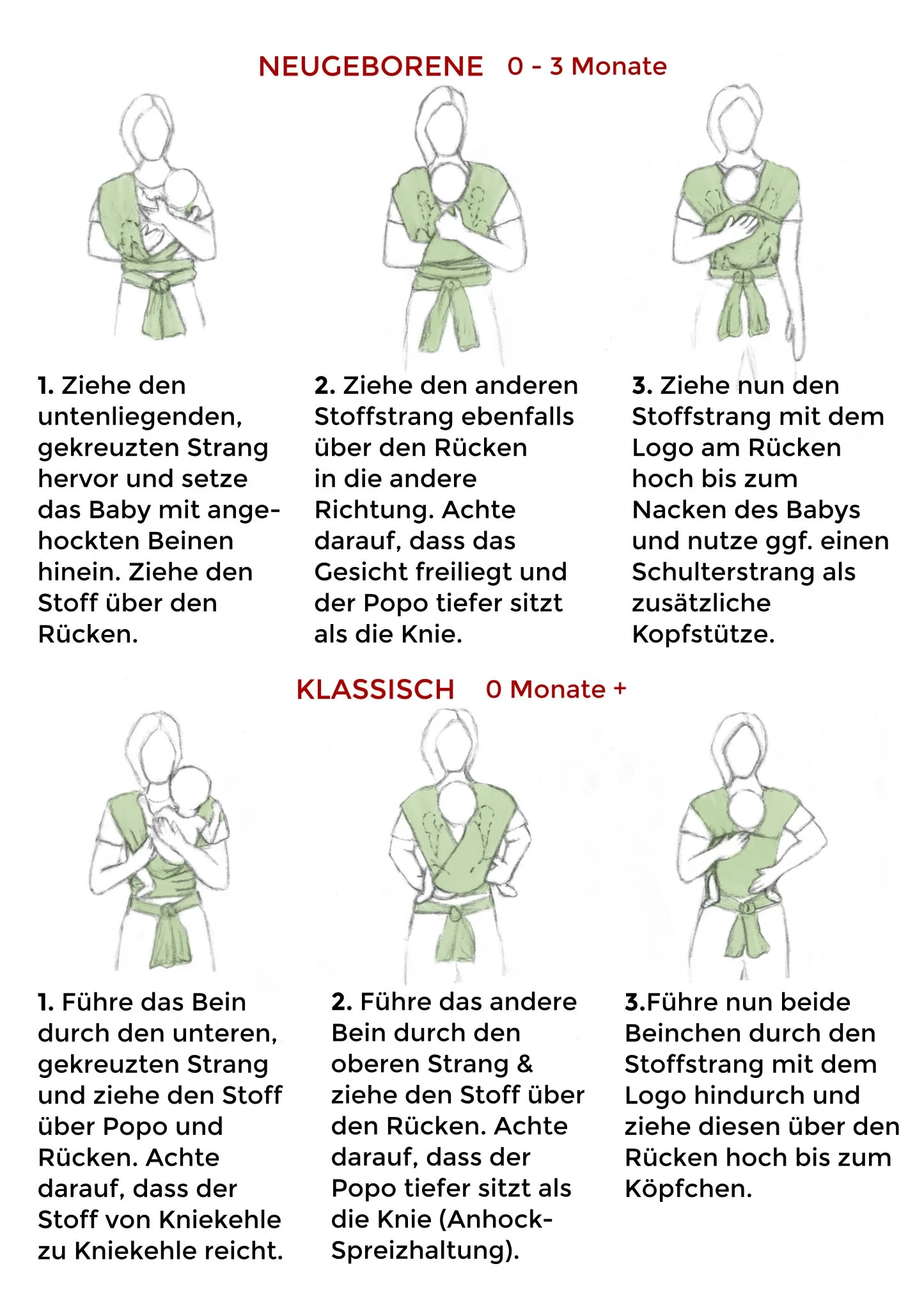 NEUGEBORENE 0 - 3 Monate

1. Ziehe den untenliegenden, gekreuzten Strang hervor und setze das Baby mit angehockten Beinen hinein. Ziehe den Stoff über den Rücken.

2. Ziehe den anderen Stoffstrang ebenfalls über den Rücken in die andere Richtung. Achte darauf, dass das Gesicht freiliegt und der Popo tiefer sitzt als die Knie.

3. Ziehe nun den Stoffstrang mit dem Logo am Rücken hoch bis zum Nacken des Babys und nutze ggf. einen Schulterstrang als zusätzliche Kopfstütze.

KLASSISCH 0 Monate +

1. Führe das Bein durch den unteren, gekreuzten Strang und ziehe den Stoff über Popo und Rücken. Achte darauf, dass der Stoff von Kniekehle zu Kniekehle reicht.

2. Führe das andere Bein durch den oberen Strang & ziehe den Stoff über den Rücken. Achte darauf, dass der Popo tiefer sitzt als die Knie (Anhock-Spreizhaltung).

3.Führe nun beide Beinchen durch den Stoffstrang mit dem Logo hindurch und ziehe diesen über den Rücken hoch bis zum Köpfchen.