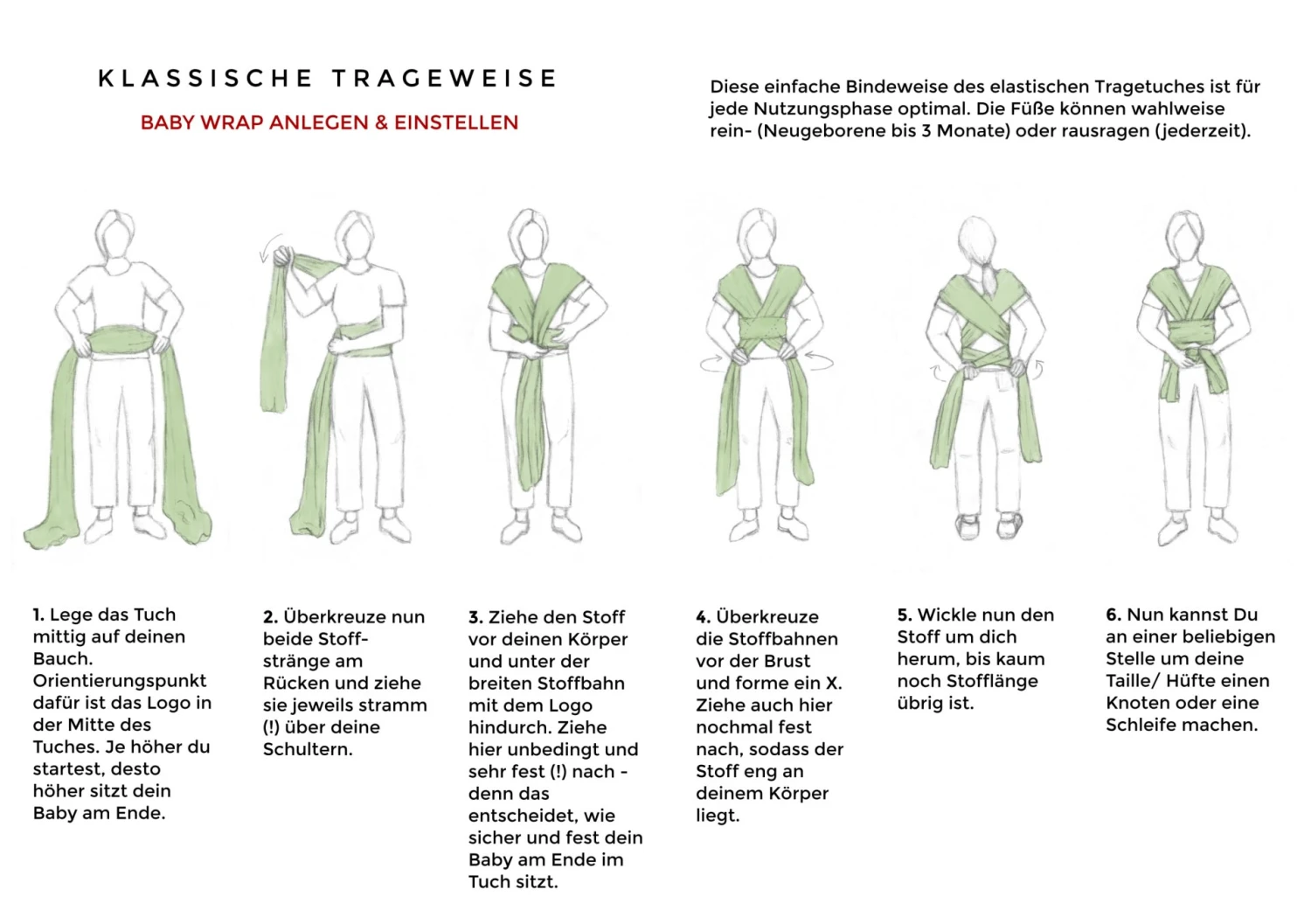 KLASSISCHE TRAGEWEISE

BABY WRAP ANLEGEN & EINSTELLEN

Diese einfache Bindeweise des elastischen Tragetuches ist für jede Nutzungsphase optimal. Die Füße können wahlweise rein- (Neugeborene bis 3 Monate) oder rausragen (jederzeit).

1. Lege das Tuch mittig auf deinen Bauch. Orientierungspunkt dafür ist das Logo in der Mitte des Tuches. Je höher du startest, desto höher sitzt dein Baby am Ende.

2. Überkreuze nun beide Stoffstränge am Rücken und ziehe sie jeweils stramm (!) über deine Schultern.

3. Ziehe den Stoff vor deinen Körper und unter der breiten Stoffbahn mit dem Logo hindurch. Ziehe hier unbedingt und sehr fest (!) nach - denn das entscheidet, wie sicher und fest dein Baby am Ende im Tuch sitzt.

4. Überkreuze die Stoffbahnen vor der Brust und forme ein X. Ziehe auch hier nochmal fest nach, sodass der Stoff eng an deinem Körper liegt.

5. Wickle nun den Stoff um dich herum, bis kaum noch Stofflänge übrig ist.

6. Nun kannst Du an einer beliebigen Stelle um deine Taille/ Hüfte einen Knoten oder eine Schleife machen.