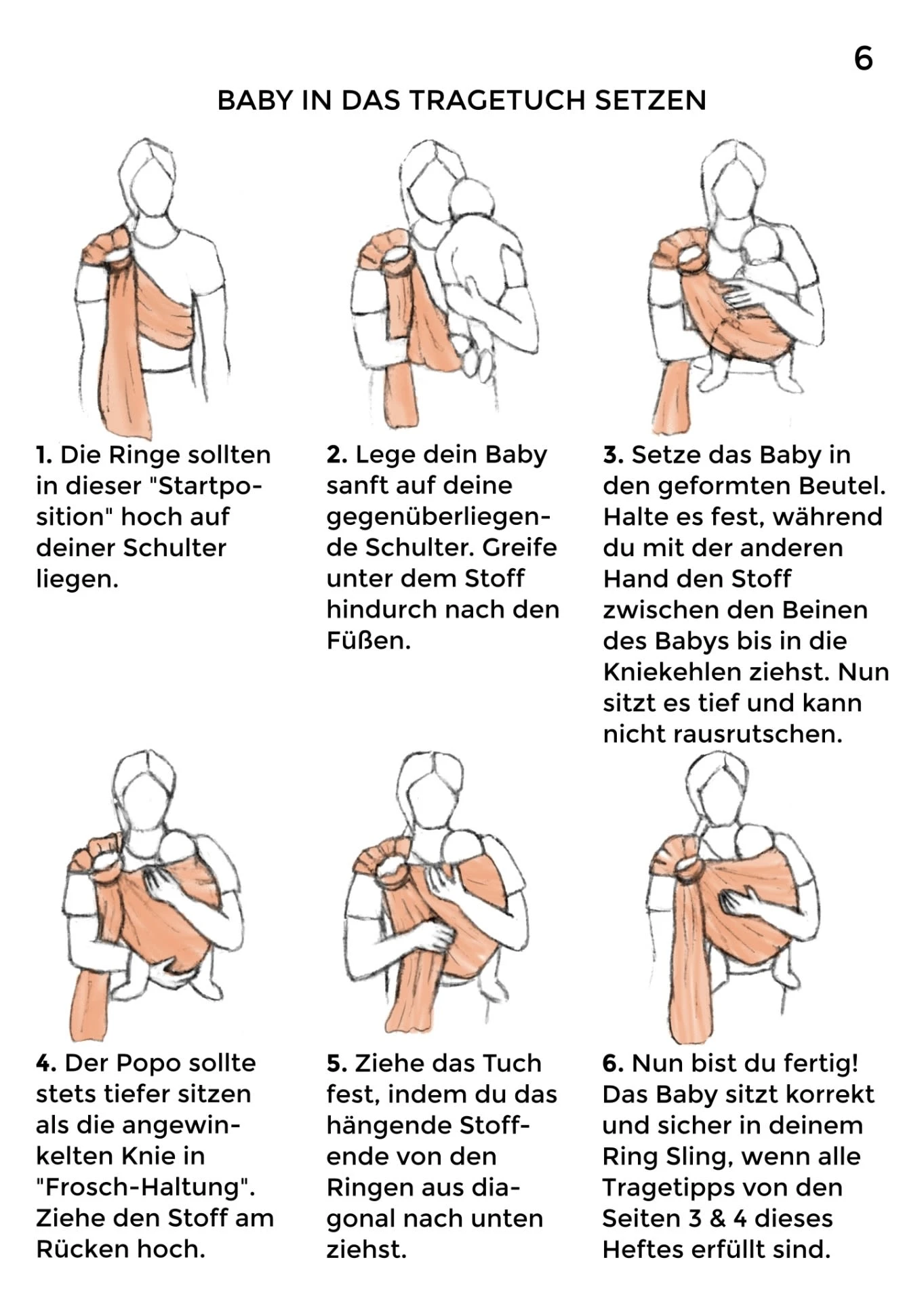 6

BABY IN DAS TRAGETUCH SETZEN

1. Die Ringe sollten in dieser "Startposition" hoch auf deiner Schulter liegen.

2. Lege dein Baby sanft auf deine gegenüberliegende Schulter. Greife unter dem Stoff hindurch nach den Füßen.

3. Setze das Baby in den geformten Beutel. Halte es fest, während du mit der anderen Hand den Stoff zwischen den Beinen des Babys bis in die Kniekehlen ziehst. Nun sitzt es tief und kann nicht rausrutschen.

4. Der Popo sollte stets tiefer sitzen als die angewinkelten Knie in "Frosch-Haltung". Ziehe den Stoff am Rücken hoch.

5. Ziehe das Tuch fest, indem du das hängende Stoffende von den Ringen aus diagonal nach unten ziehst.

6. Nun bist du fertig! Das Baby sitzt korrekt und sicher in deinem Ring Sling, wenn alle Tragetipps von den Seiten 3 & 4 dieses Heftes erfüllt sind.