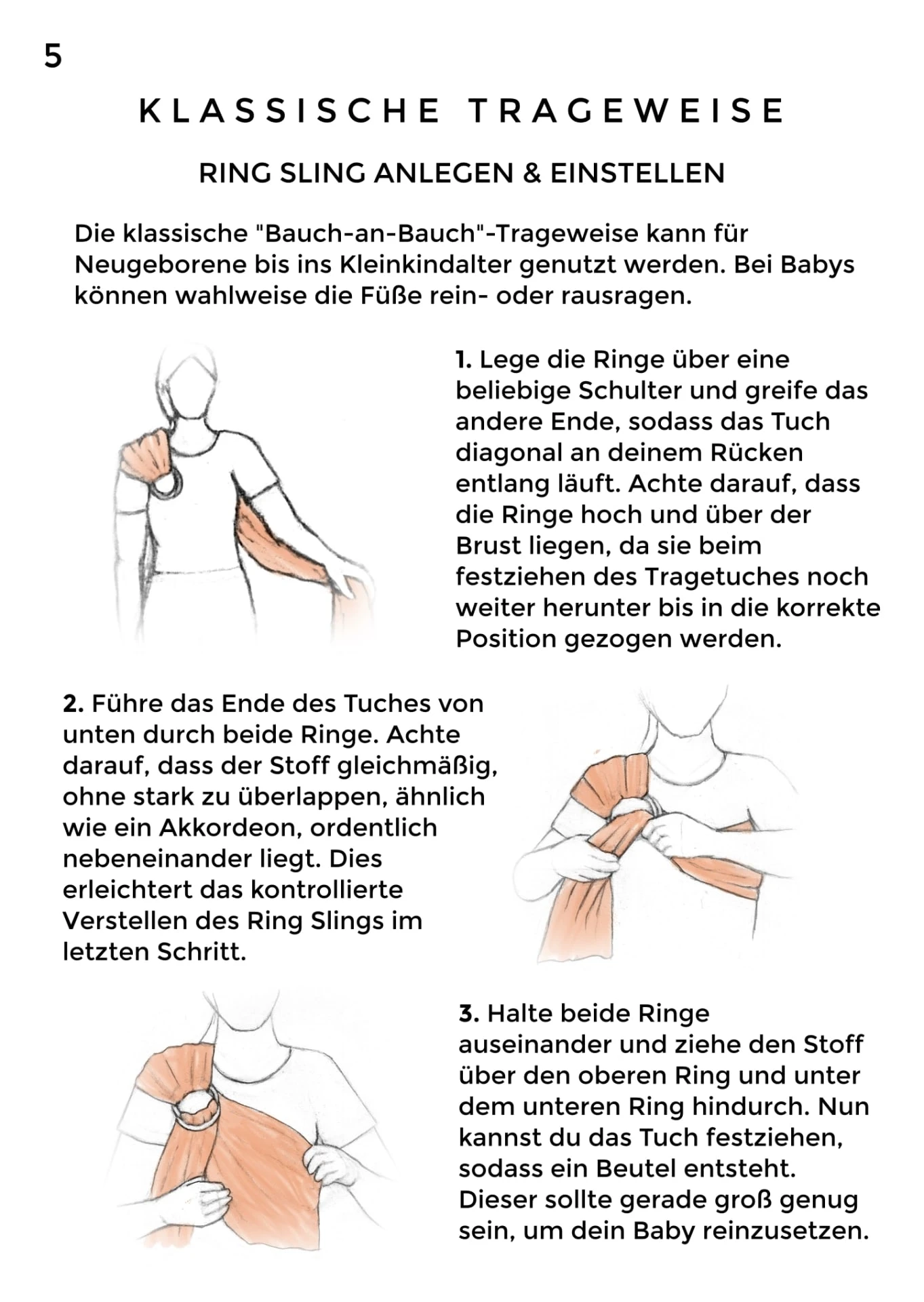 5

KLASSISCHE TRAGEWEISE

RING SLING ANLEGEN & EINSTELLEN

Die klassische "Bauch-an-Bauch"-Trageweise kann für Neugeborene bis ins Kleinkindalter genutzt werden. Bei Babys können wahlweise die Füße rein- oder rausragen.

1. Lege die Ringe über eine beliebige Schulter und greife das andere Ende, sodass das Tuch diagonal an deinem Rücken entlang läuft. Achte darauf, dass die Ringe hoch und über der Brust liegen, da sie beim festziehen des Tragetuches noch weiter herunter bis in die korrekte Position gezogen werden.

2. Führe das Ende des Tuches von unten durch beide Ringe. Achte darauf, dass der Stoff gleichmäßig, ohne stark zu überlappen, ähnlich wie ein Akkordeon, ordentlich nebeneinander liegt. Dies erleichtert das kontrollierte Verstellen des Ring Slings im letzten Schritt.

3. Halte beide Ringe auseinander und ziehe den Stoff über den oberen Ring und unter dem unteren Ring hindurch. Nun kannst du das Tuch festziehen, sodass ein Beutel entsteht. Dieser sollte gerade groß genug sein, um dein Baby reinzusetzen.