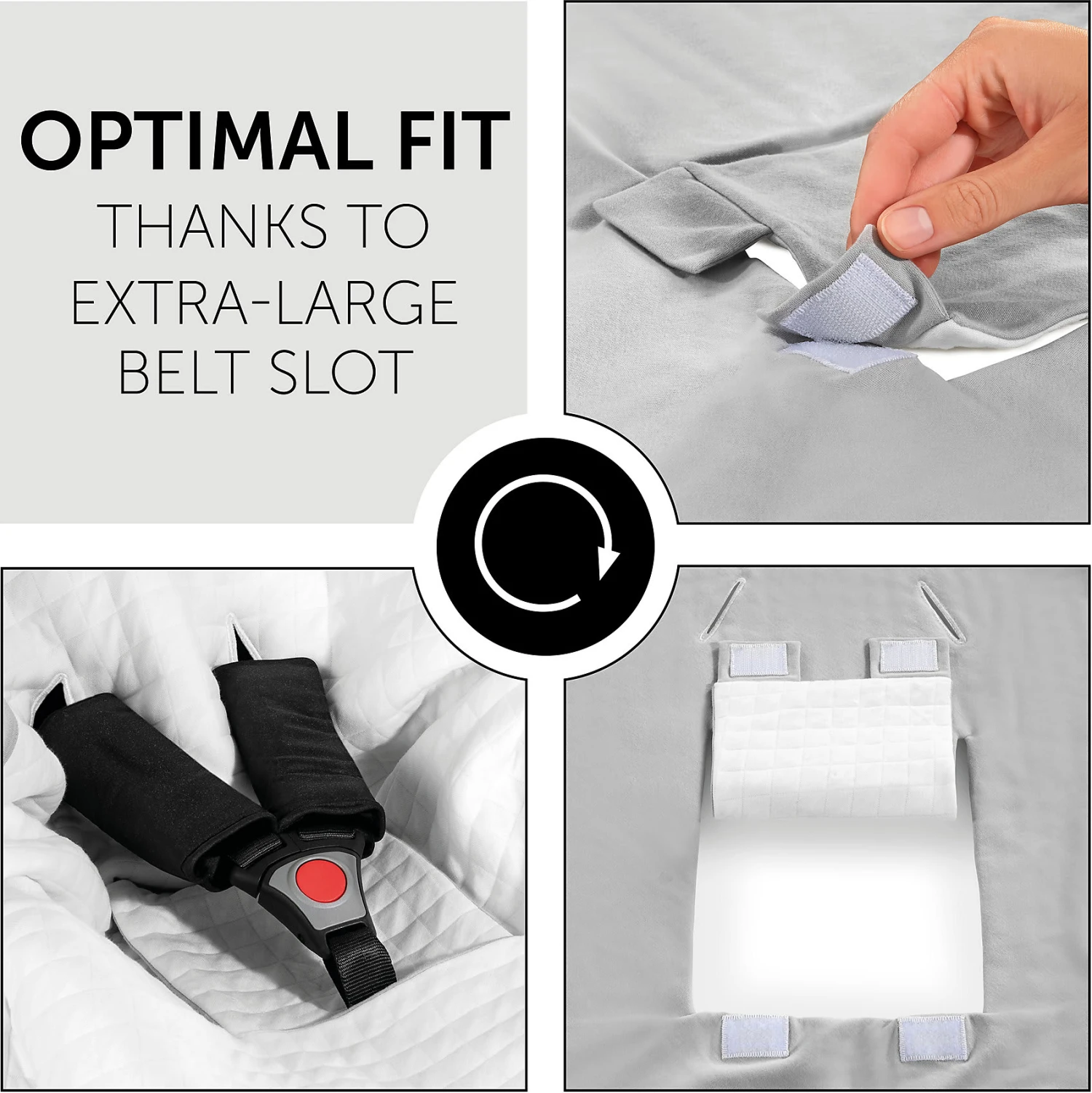 OPTIMAL FIT
THANKS TO EXTRA-LARGE BELT SLOT